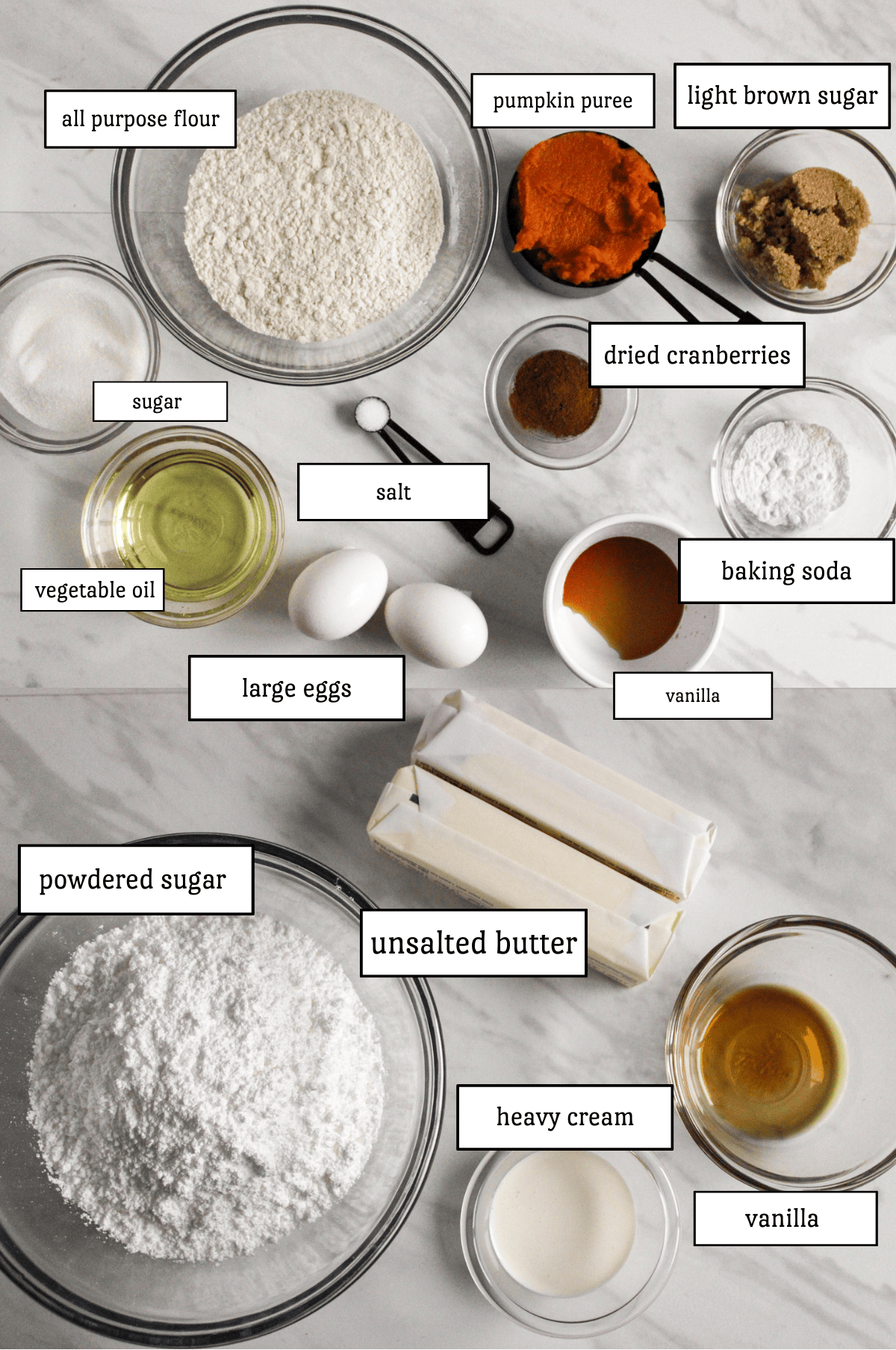 all purpose flour

pumpkin puree

light brown sugar

dried cranberries

sugar

salt

vegetable oil

baking soda

large eggs

vanilla

powdered sugar

unsalted butter

heavy cream

vanilla