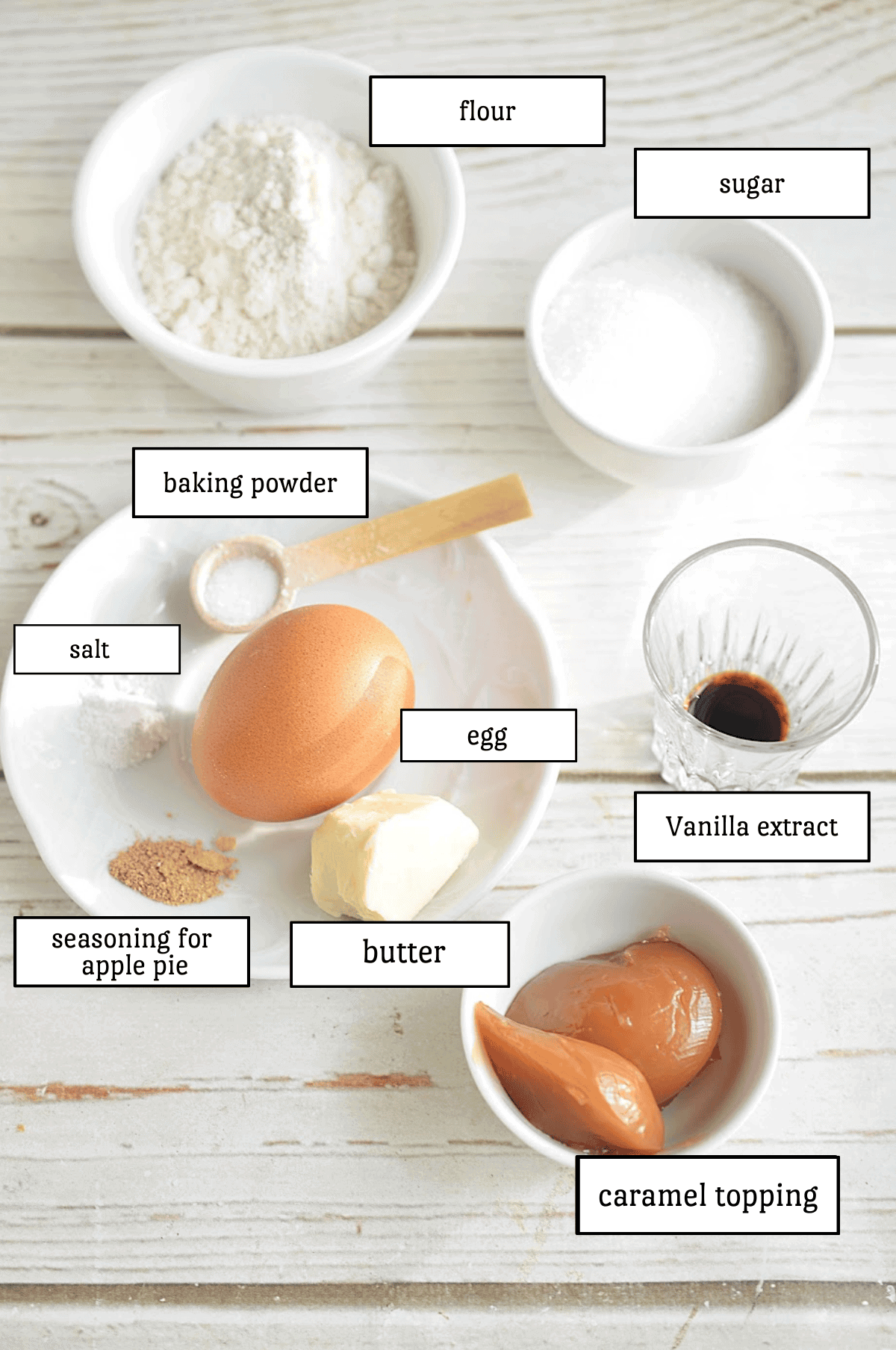 flour

sugar

baking powder

salt

egg

Vanilla extract

seasoning for apple pie

butter

caramel topping